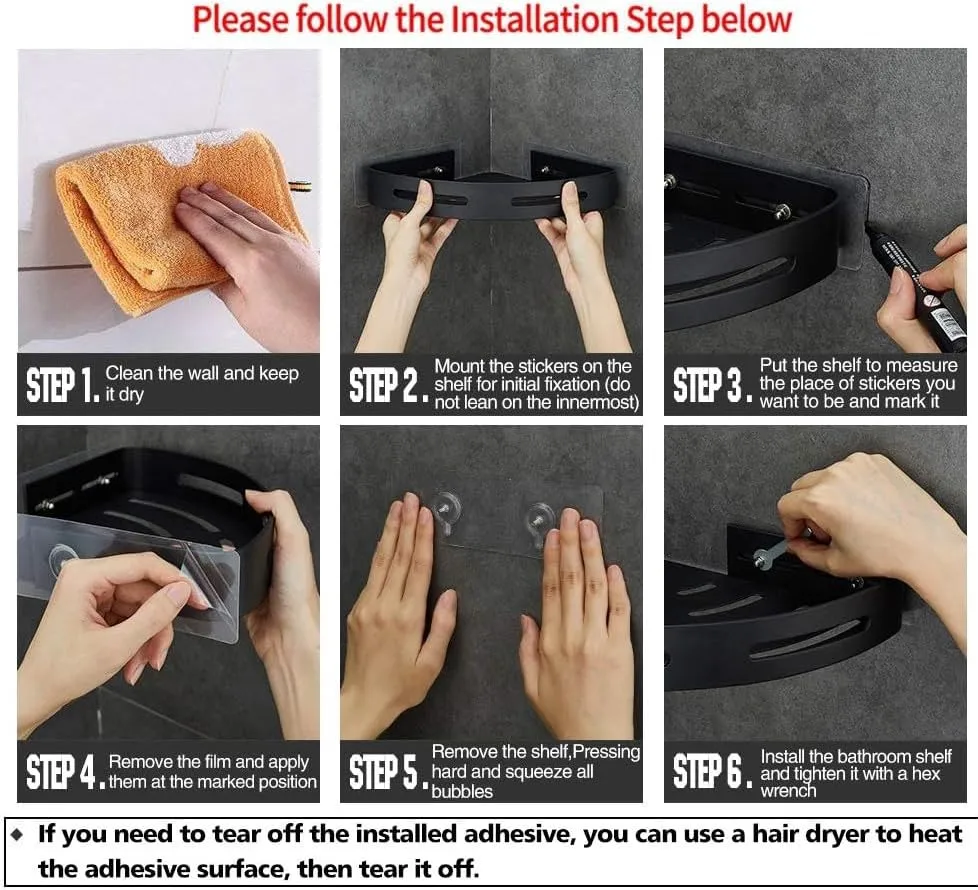 Please follow the Installation Step below

STEP 1. Clean the wall and keep it dry

STEP 2. Mount the stickers on the shelf for initial fixation (do not lean on the innermost)

STEP 3. Put the shelf to measure the place of stickers you want to be and mark it

STEP 4. Remove the film and apply them at the marked position

STEP 5. Remove the shelf,Pressing hard and squeeze all bubbles

STEP 6. Install the bathroom shelf and tighten it with a hex wrench

◆ If you need to tear off the installed adhesive, you can use a hair dryer to heat the adhesive surface, then tear it off.